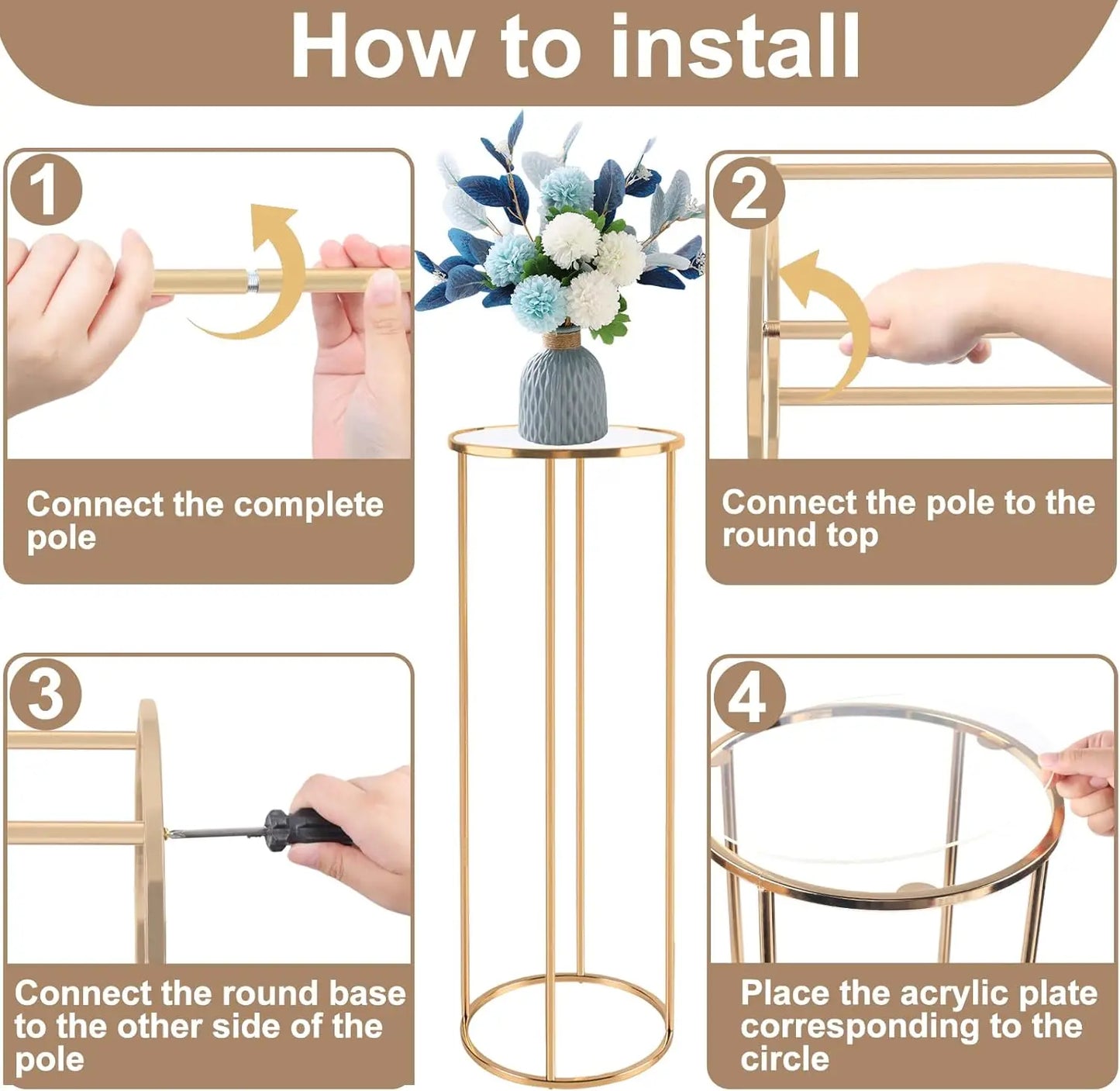 How to install

1

Connect the complete pole

2

Connect the pole to the round top

3

Connect the round base to the other side of the pole

4

Place the acrylic plate corresponding to the circle